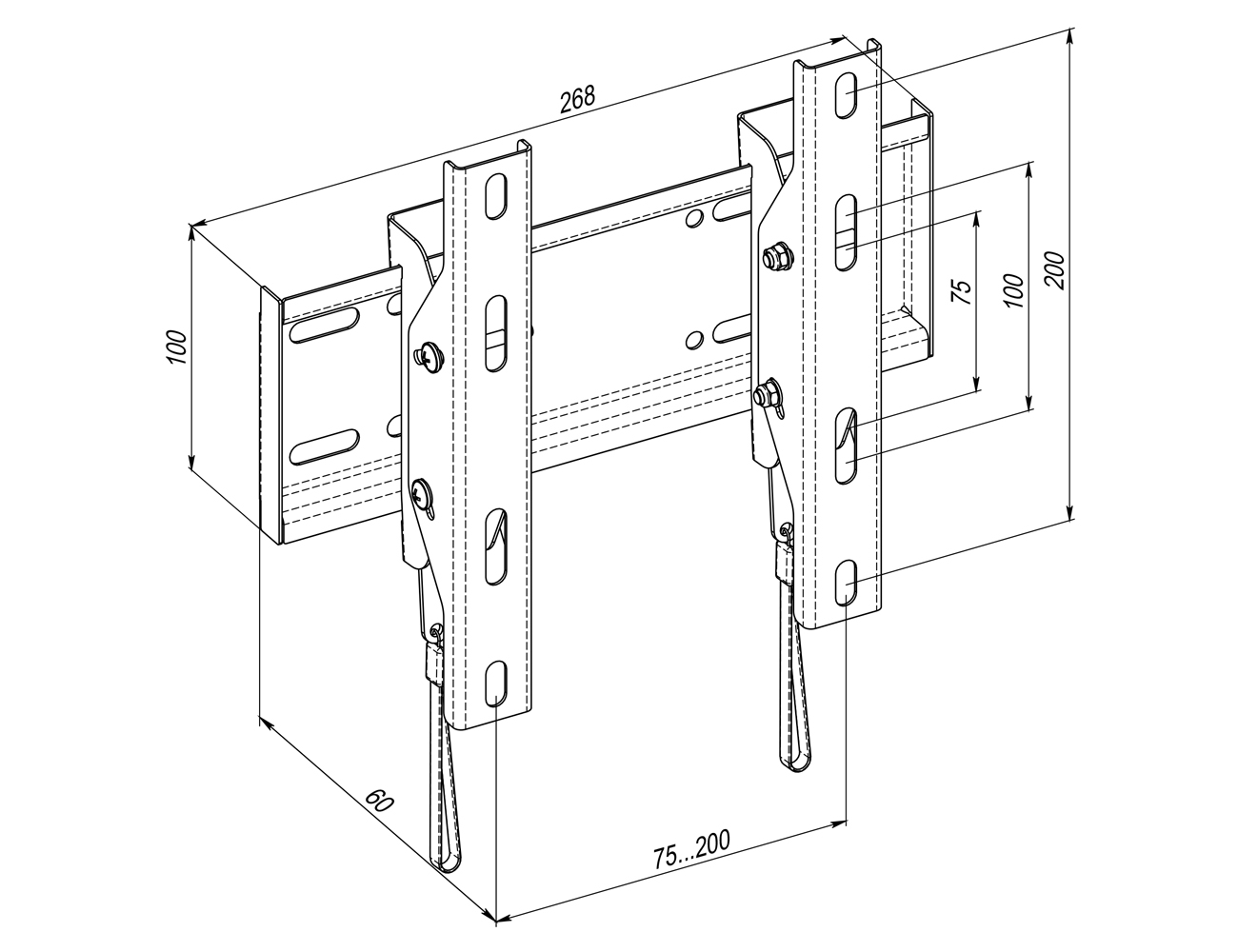 268
100
75
100
200
60
75...200