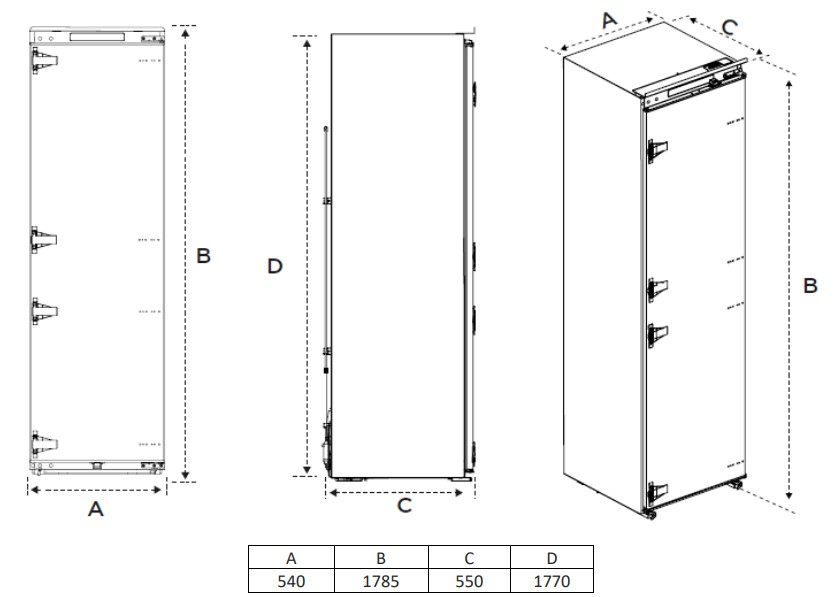 B

A

D

C

A

C

B

| A | B | C | D |
|---|---|---|---|
| 540 | 1785 | 550 | 1770 |