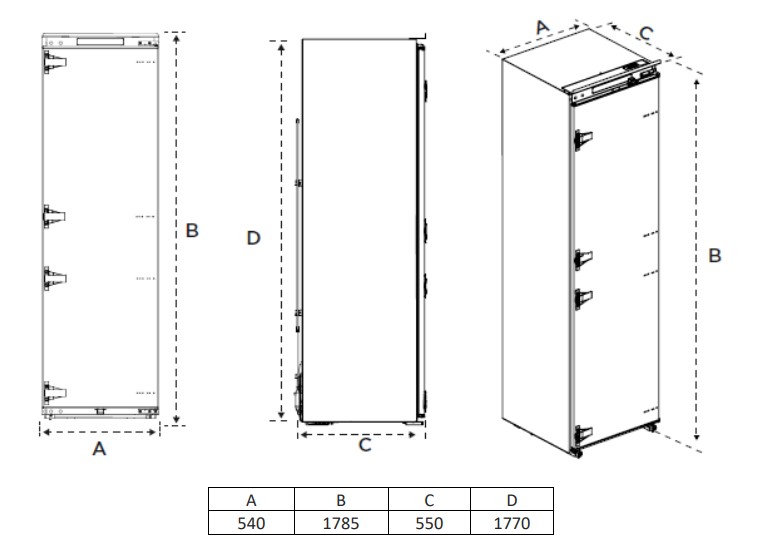 B

A

D

C

A

C

B

| A | B | C | D |
|---|---|---|---|
| 540 | 1785 | 550 | 1770 |