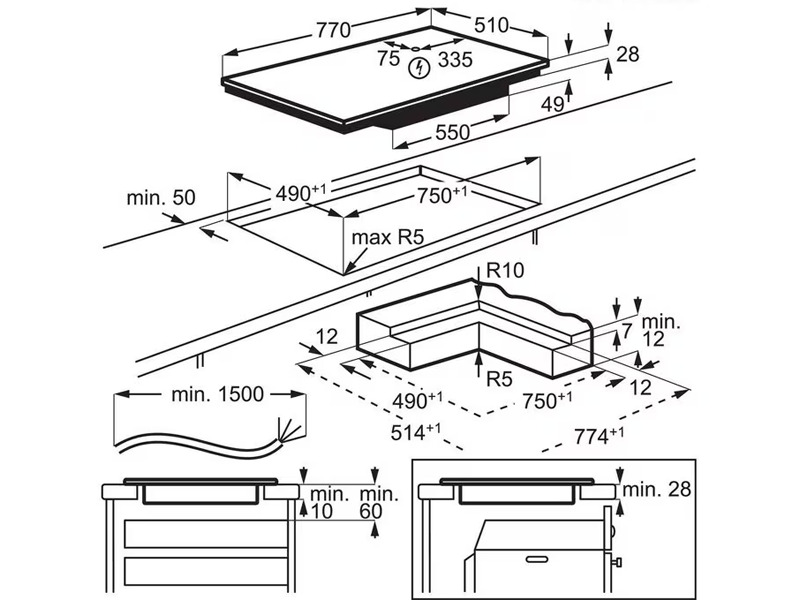 770
510
75
335
28
49
550
min. 50
$490^{+1}$
$750^{+1}$
max R5
R10
12
7
min. 12
R5
12
$490^{+1}$
$750^{+1}$
$514^{+1}$
$774^{+1}$
min. 1500
min. 10
min. 60
min. 28