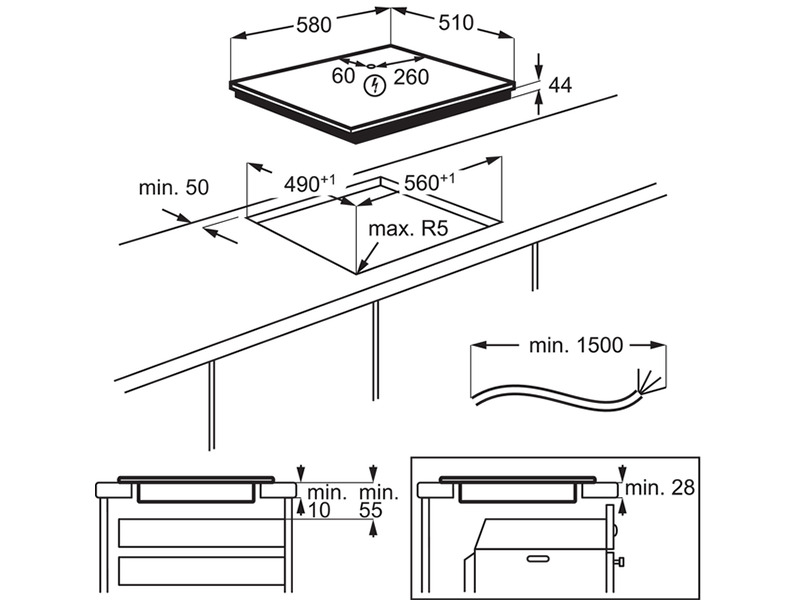 580
510
60
260
44
min. 50
$490^{+1}$
$560^{+1}$
max. R5
min. 1500
min.
10
min.
55
min. 28