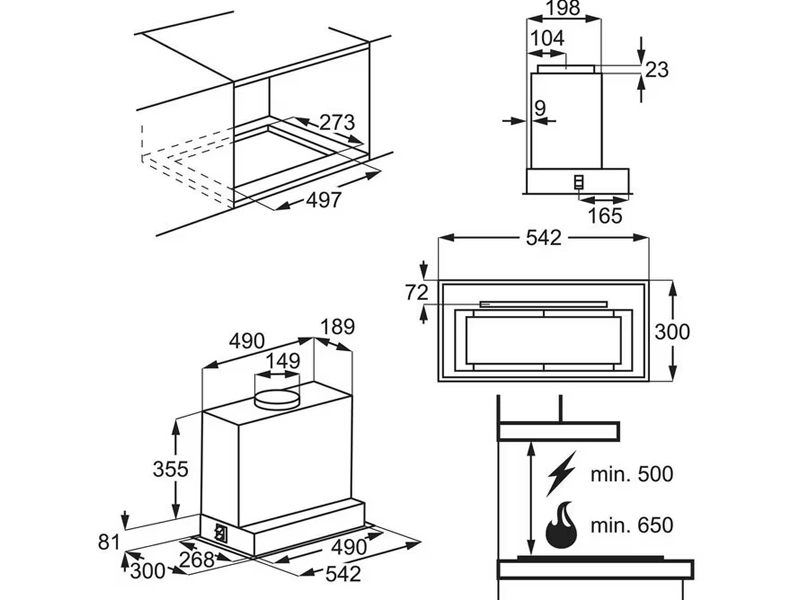 273
497
198
104
23
9
165
542
72
300
490
189
149
355
81
300
268
490
542
min. 500
min. 650