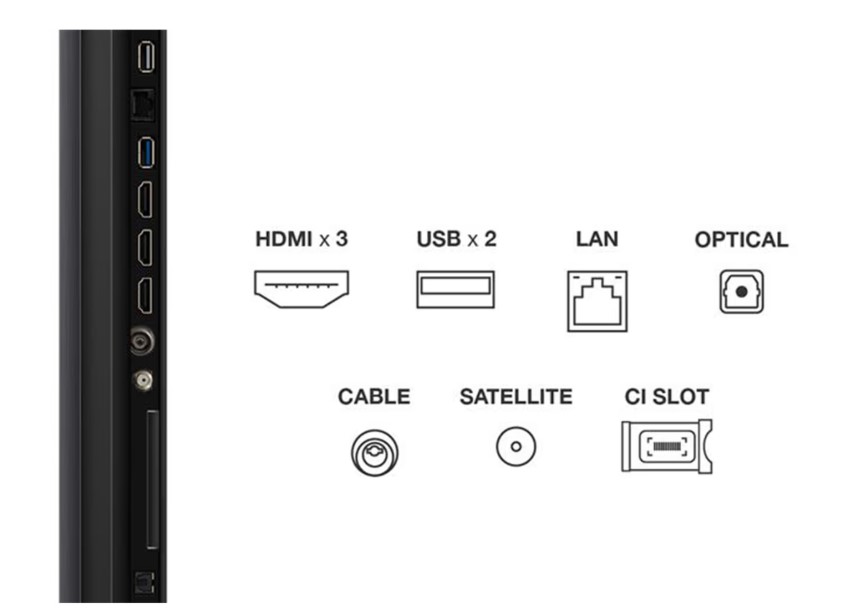 HDMI x 3
USB x 2
LAN
OPTICAL

CABLE
SATELLITE
CI SLOT