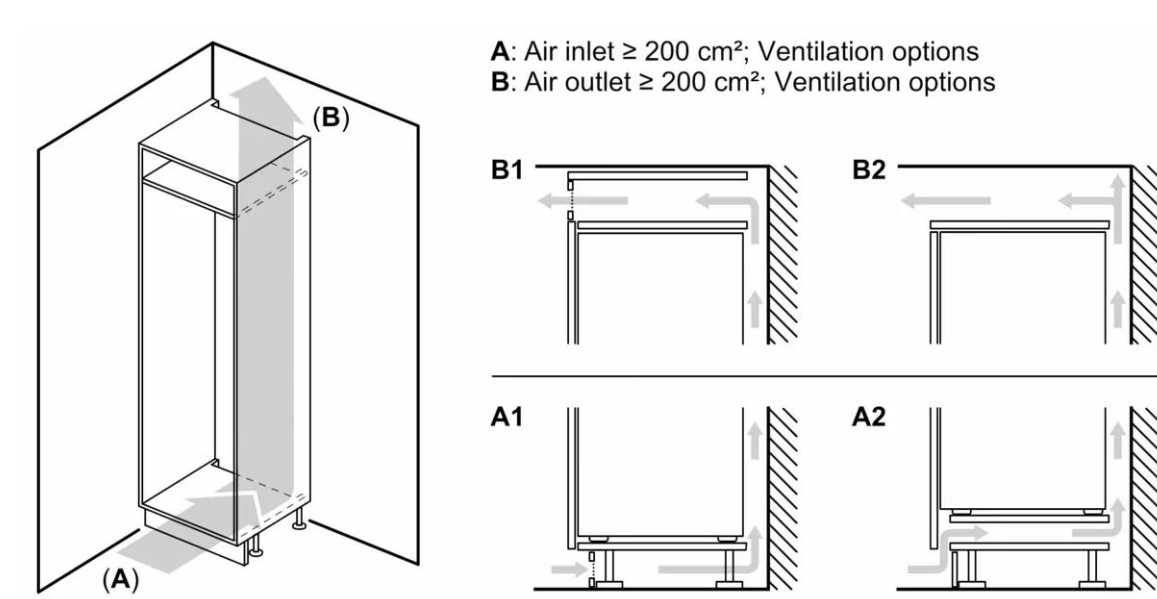 (B)

(A)

A: Air inlet ≥ 200 cm²; Ventilation options
B: Air outlet ≥ 200 cm²; Ventilation options

B1

B2

A1

A2