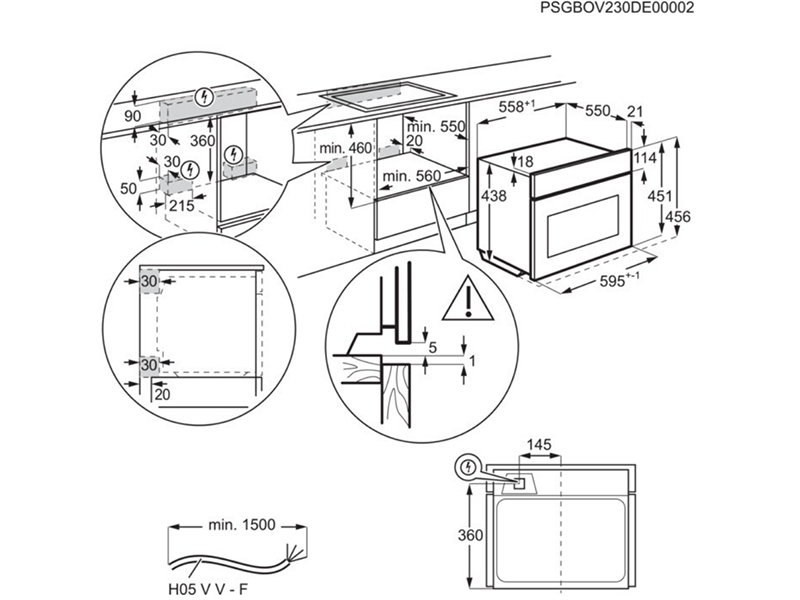 PSGBOV230DE00002

90
30
360
30
50
215
min. 460
min. 550
20
min. 560
$558^{+1}$
550
21
18
114
438
451
456
$595^{+-1}$

30
30
20

5
1

145
360

min. 1500
H05 V V - F