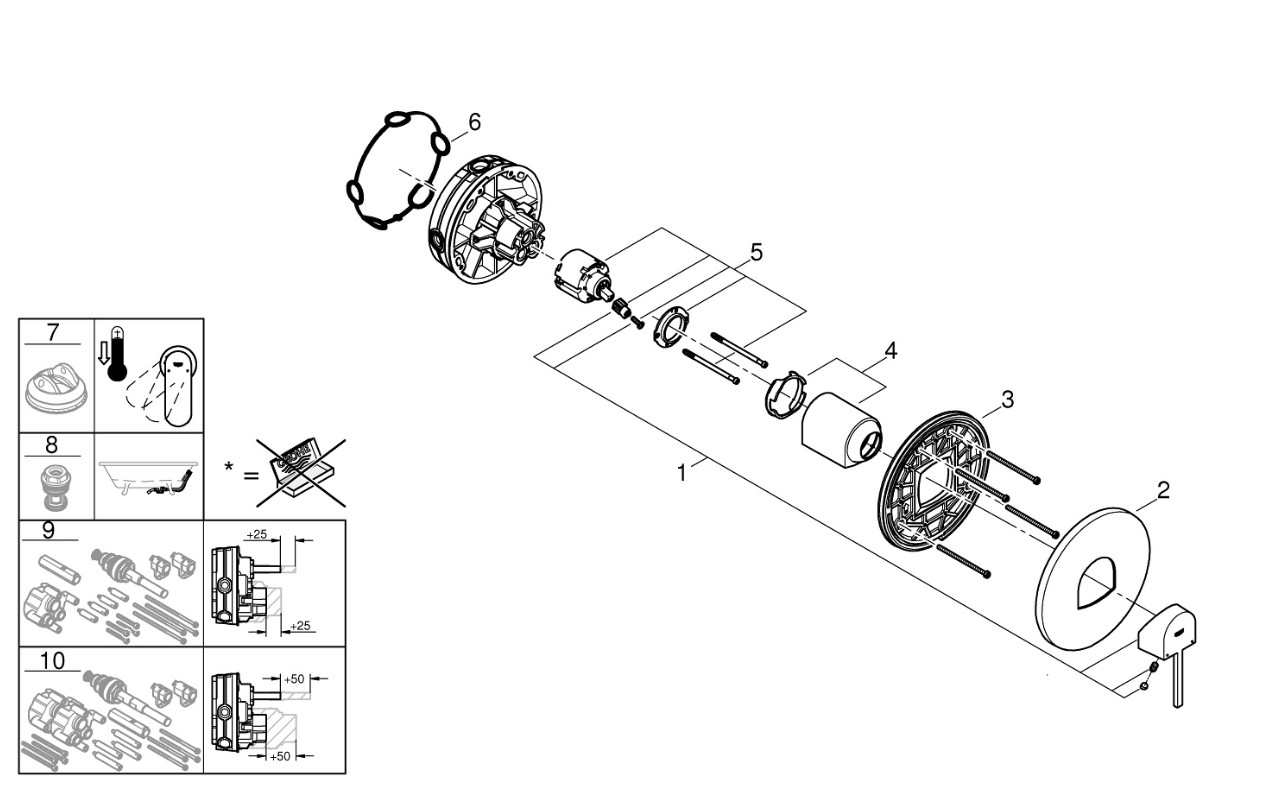 6
5
4
3
2
1
7
8
*
=
9
+25
+25
10
+50
+50