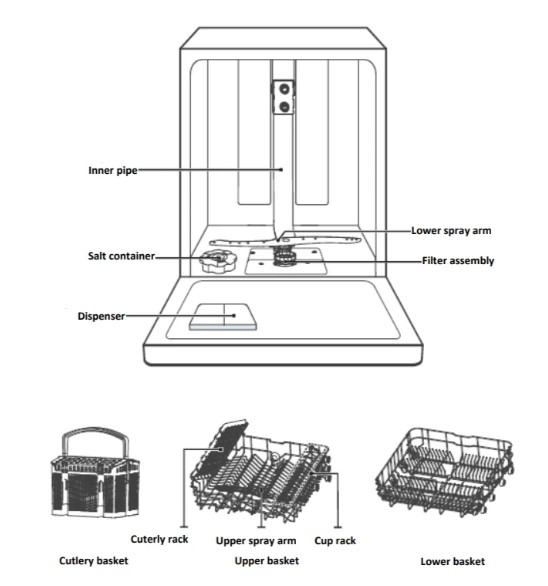 Inner pipe

Lower spray arm

Salt container

Filter assembly

Dispenser

Cuterly rack

Upper spray arm

Cup rack

Cutlery basket

Upper basket

Lower basket