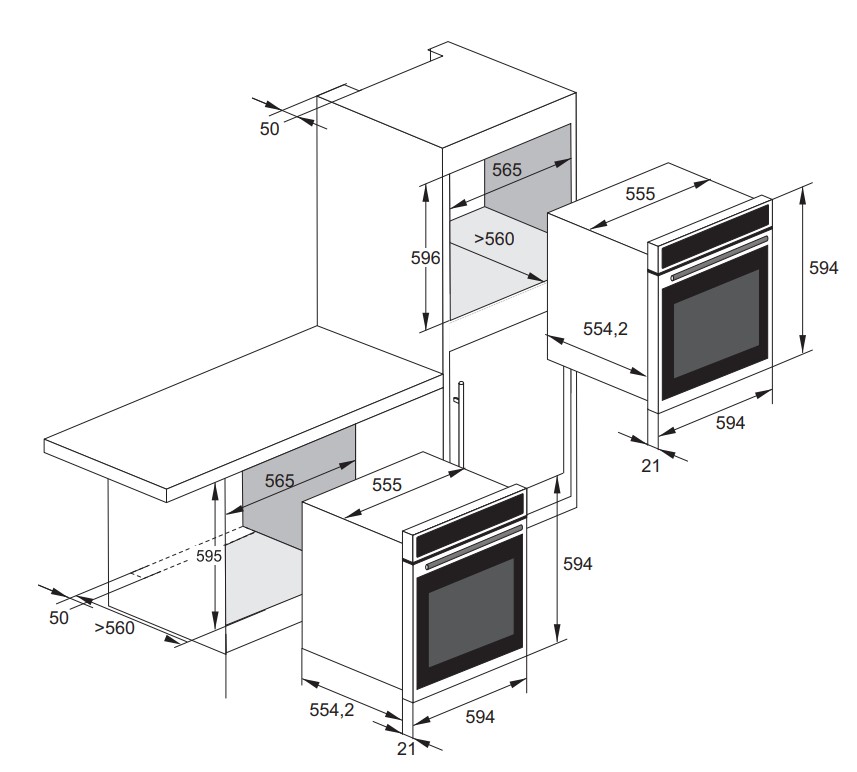 50
565
555
596
>560
594
554,2
594
21
565
555
595
594
50
>560
554,2
594
21