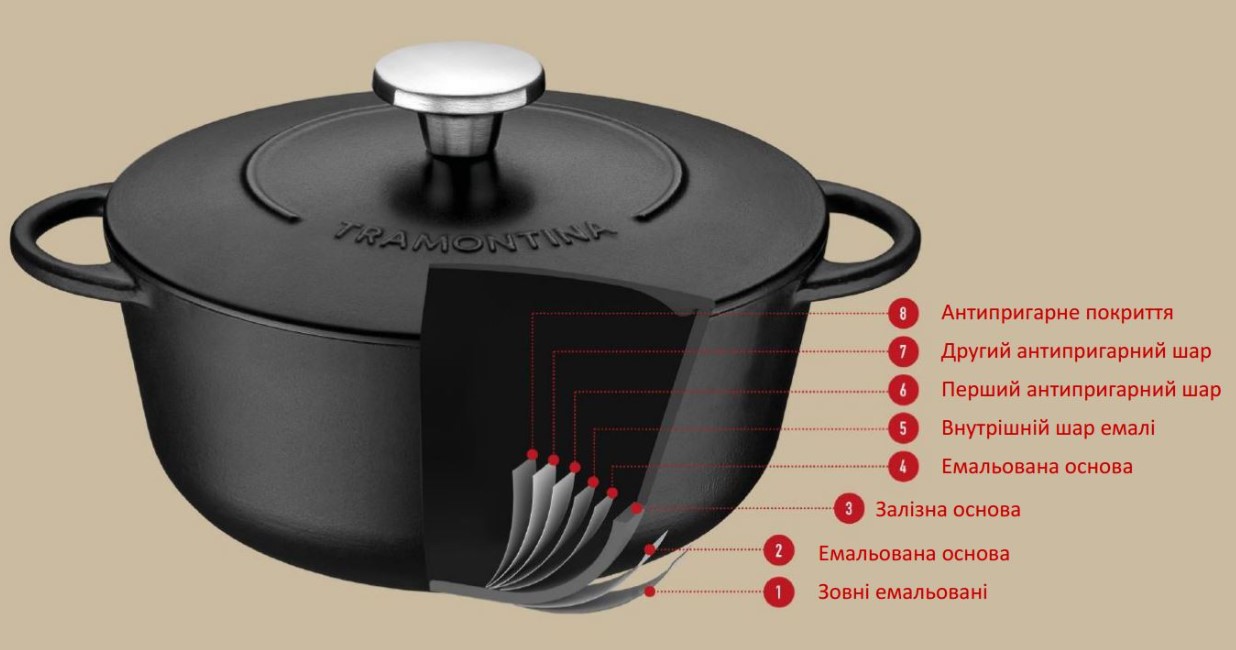 TRAMONTINA

8 Антипригарне покриття
7 Другий антипригарний шар
6 Перший антипригарний шар
5 Внутрішній шар емалі
4 Емальована основа
3 Залізна основа
2 Емальована основа
1 Зовні емальовані