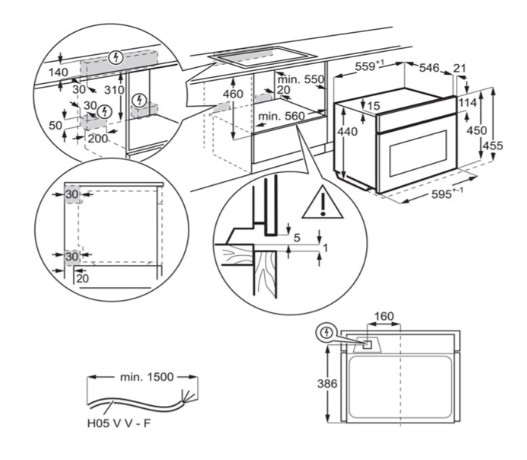 140
30
310
30
50
200
460
min. 550
20
min. 560
$559^{+1}$
546
21
15
114
440
450
455
$595^{+-1}$
30
30
20
5
1
160
386
min. 1500
H05 V V - F