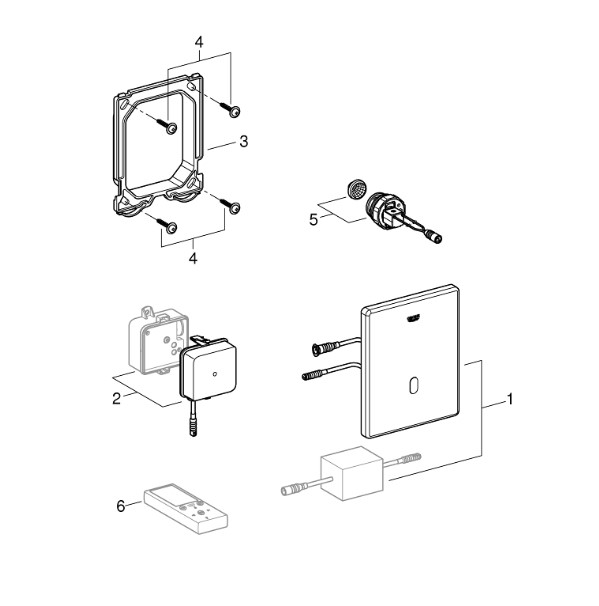 4
3
4
5
2
1
6