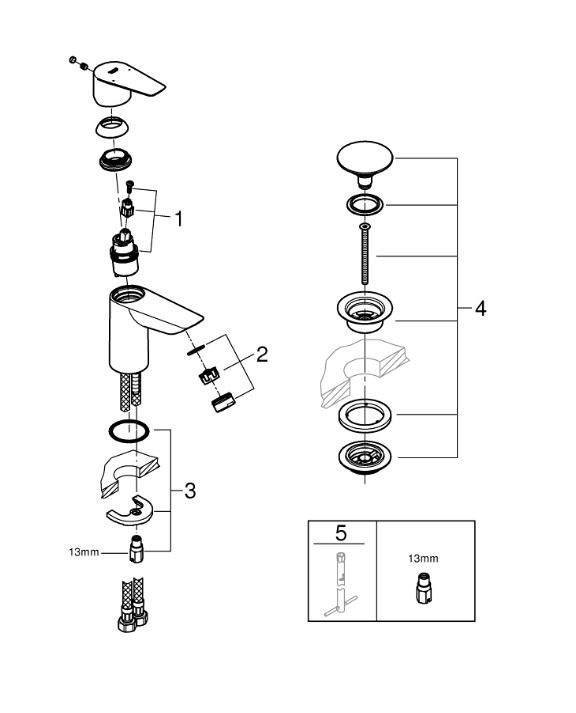 1
2
3
13mm
4
5
13mm