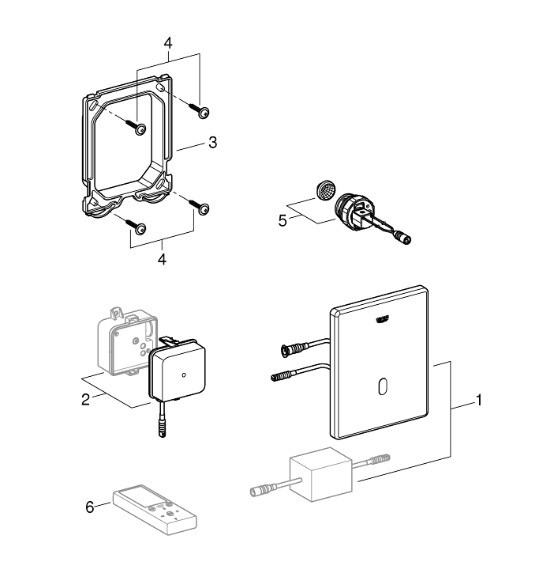 4
3
4
5
2
1
6