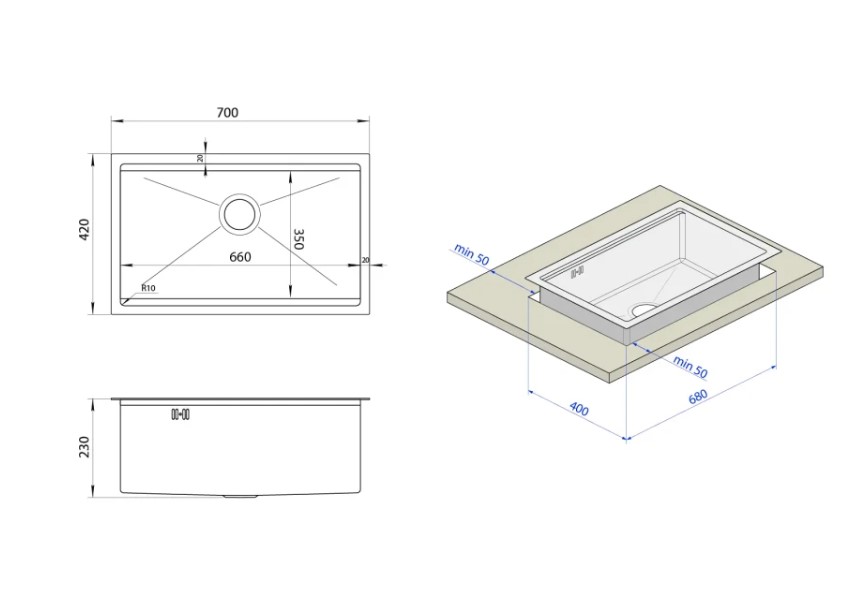 700
20
420
350
660
20
R10
230
min 50
min 50
400
680