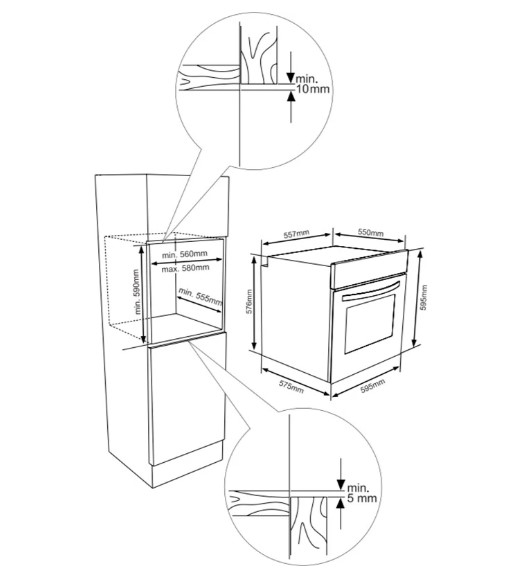 min.
10mm

min. 560mm
max. 580mm
min. 590mm
min. 555mm

557mm
550mm
576mm
595mm
575mm
595mm

min.
5 mm