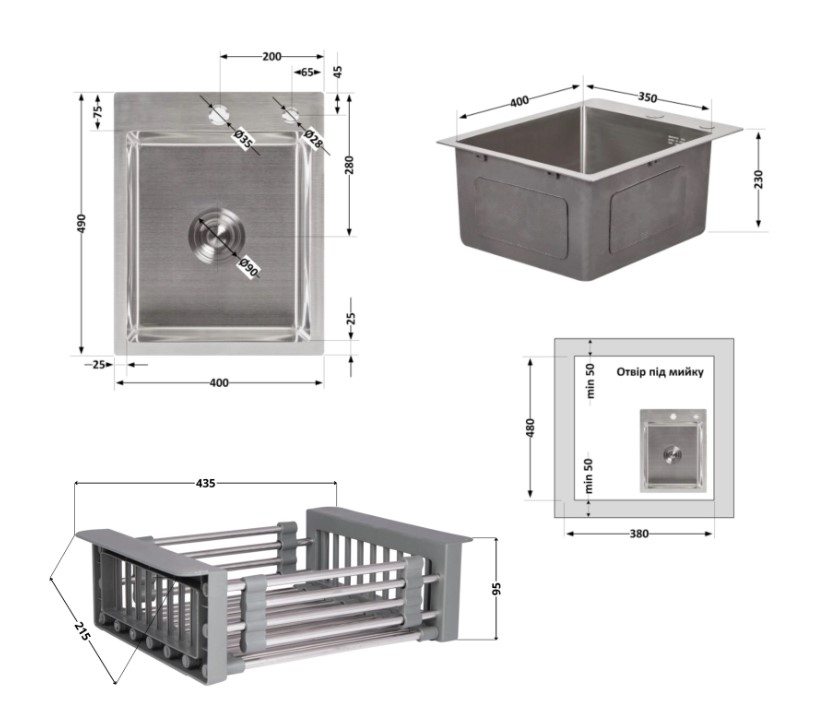 200
65
45
75
Ø35
Ø28
280
490
Ø90
25
25
400
400
350
230
Отвір під мийку
min 50
480
min 50
380
435
95
215