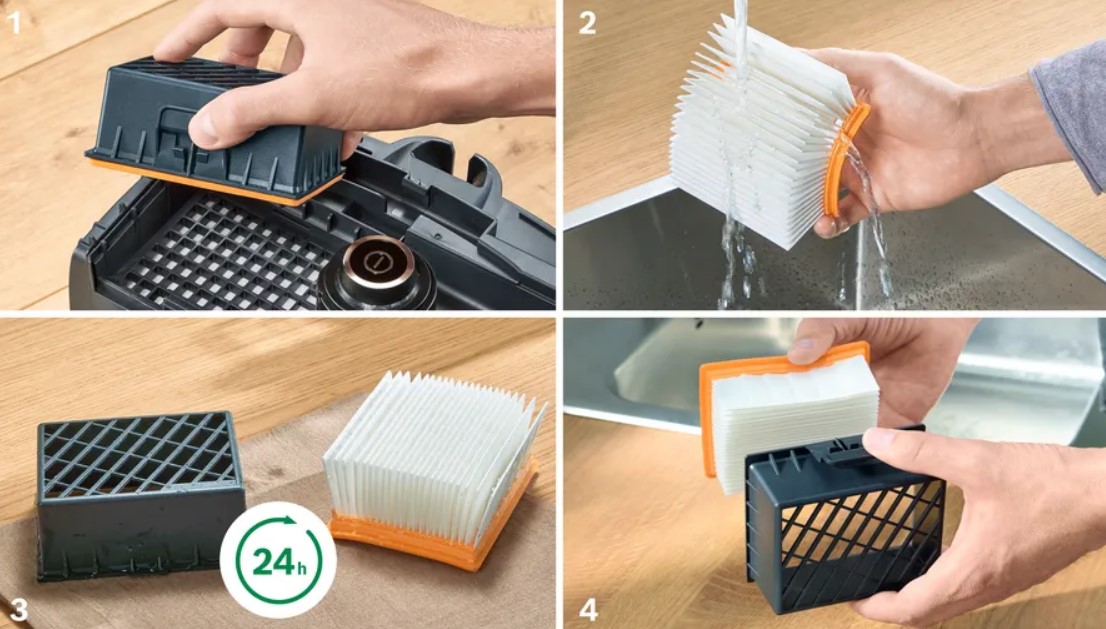 1

2

3

24h

4