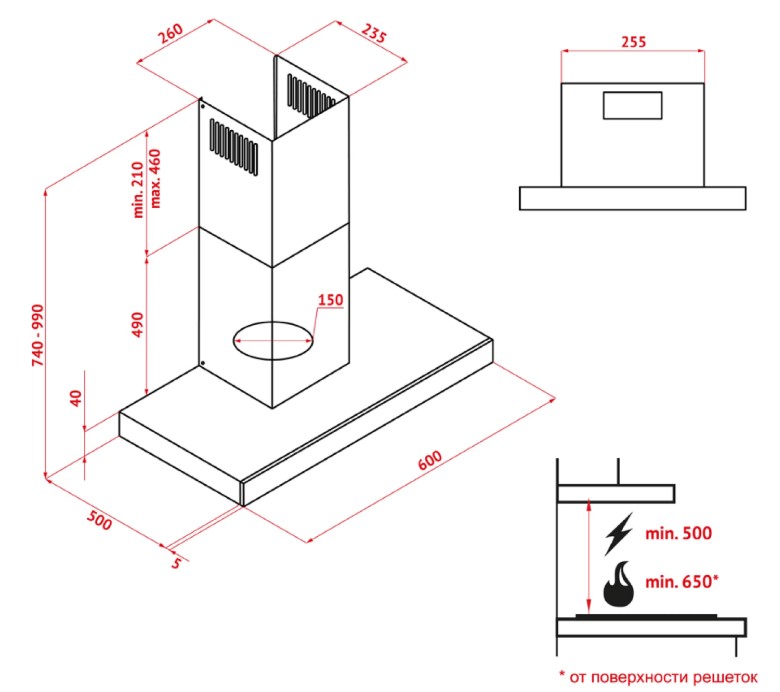 260
235
255
min. 210
max. 460
740 - 990
490
150
40
600
500
5
min. 500
min. 650*
* от поверхности решеток