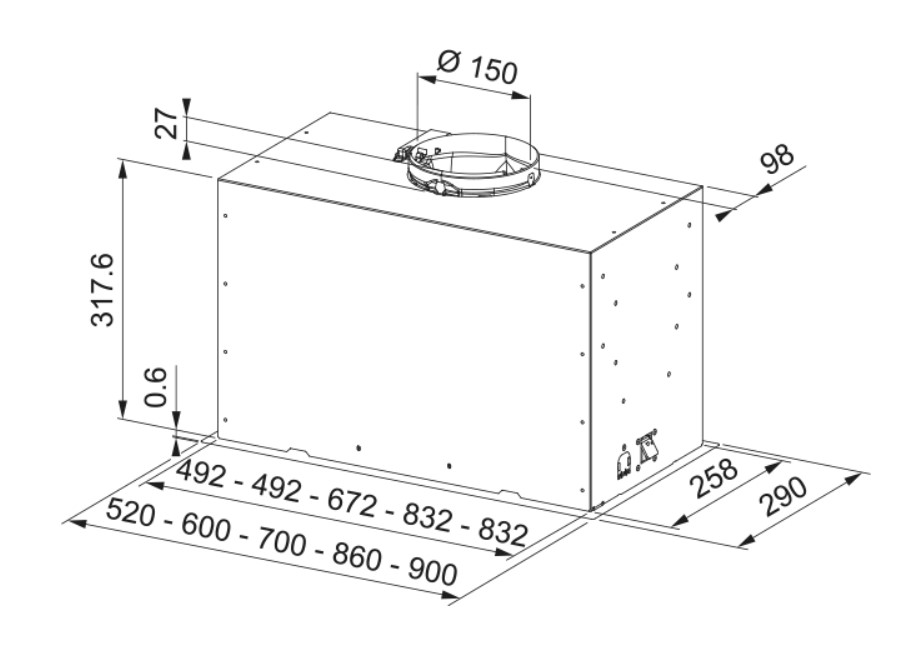 Ø 150
27
98
317.6
0.6
492 - 492 - 672 - 832 - 832
520 - 600 - 700 - 860 - 900
258
290