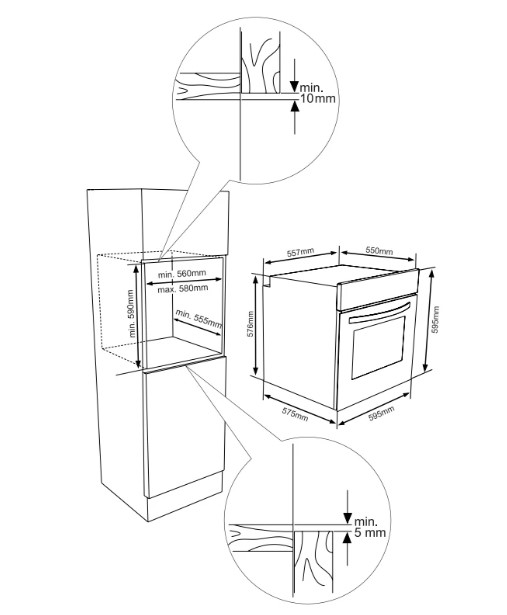 min.
10mm

min. 560mm
max. 580mm
min. 590mm
min. 555mm

557mm
550mm
576mm
595mm
575mm
595mm

min.
5 mm