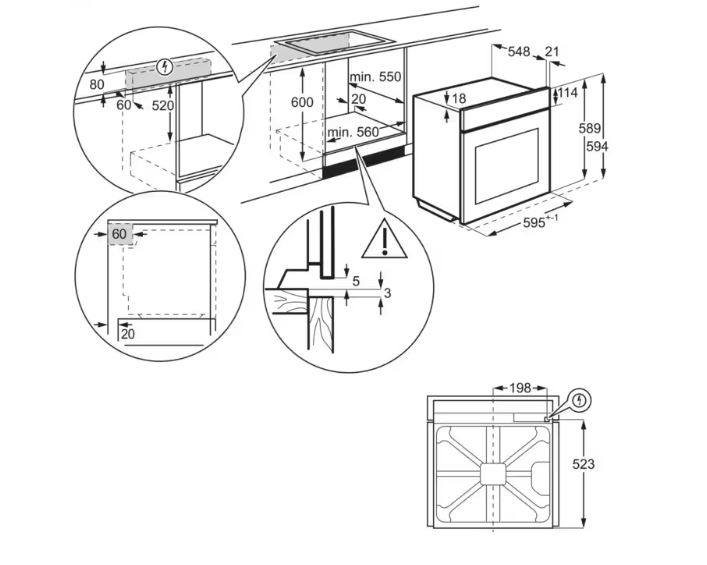 80
60
520
600
min. 550
20
min. 560
548
21
18
114
589
594
$595^{+-1}$
60
20
5
3
198
523