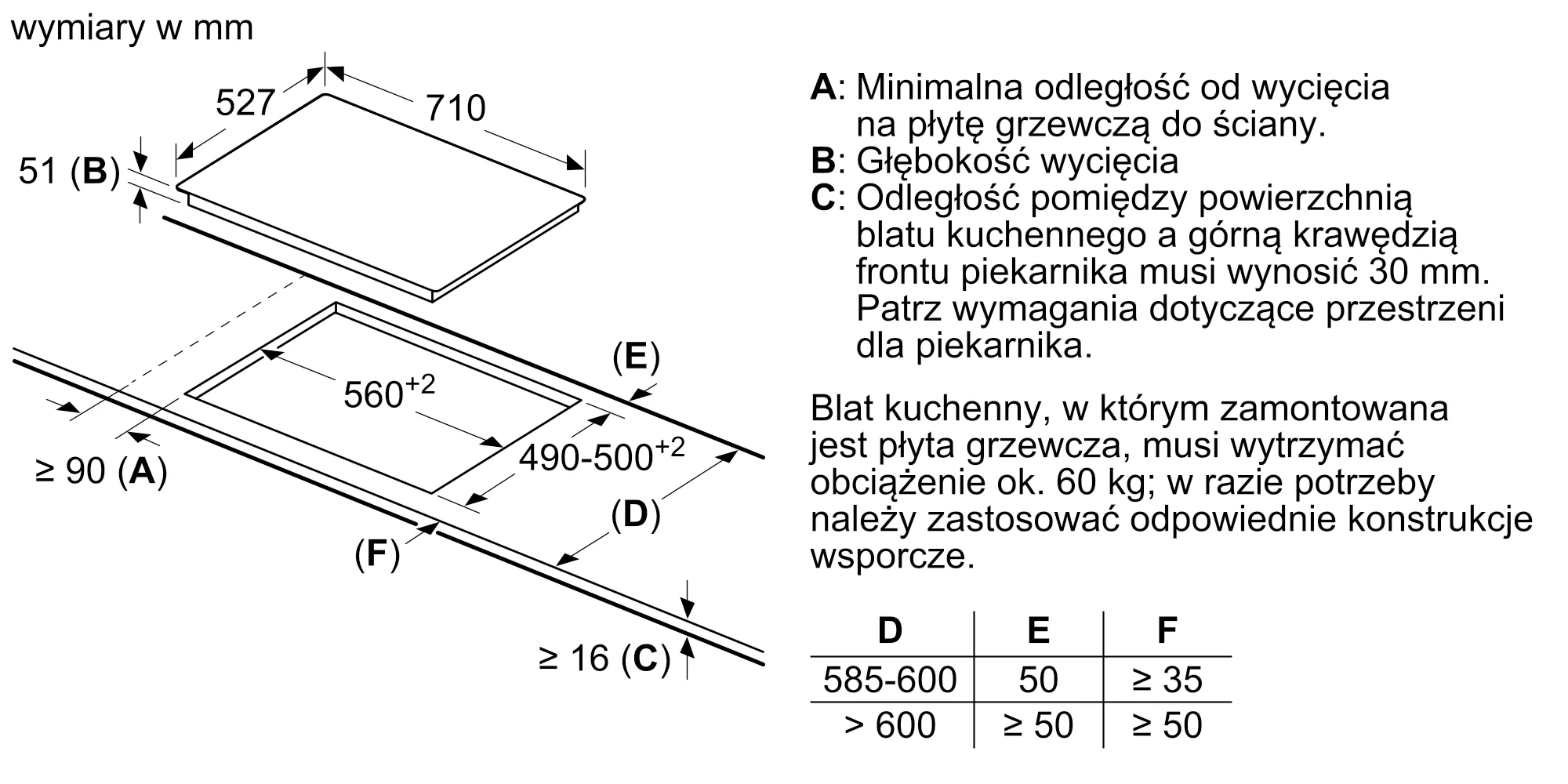 wymiary w mm

527

710

51 (B)

(E)

$560^{+2}$

$490\text{-}500^{+2}$

≥ 90 (A)

(D)

(F)

≥ 16 (C)

A: Minimalna odległość od wycięcia na płytę grzewczą do ściany.
B: Głębokość wycięcia
C: Odległość pomiędzy powierzchnią blatu kuchennego a górną krawędzią frontu piekarnika musi wynosić 30 mm. Patrz wymagania dotyczące przestrzeni dla piekarnika.

Blat kuchenny, w którym zamontowana jest płyta grzewcza, musi wytrzymać obciążenie ok. 60 kg; w razie potrzeby należy zastosować odpowiednie konstrukcje wsporcze.

| D | E | F |
|---|---|---|
| 585-600 | 50 | ≥ 35 |
| > 600 | ≥ 50 | ≥ 50 |