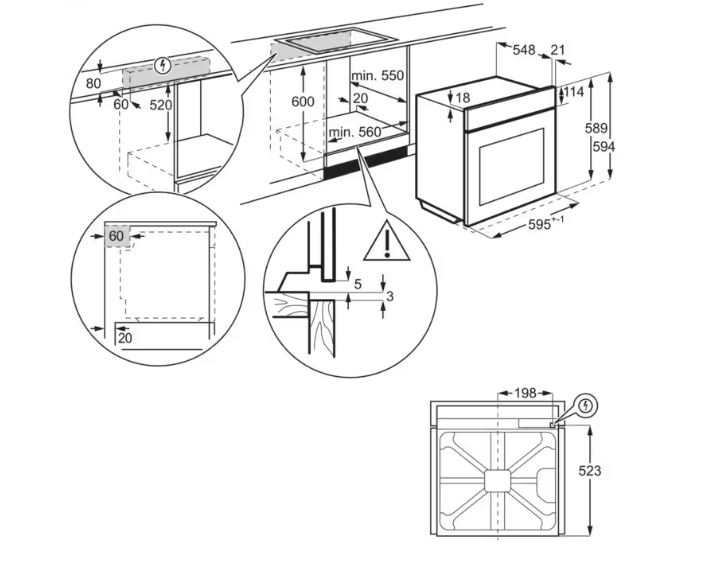 80
60
520
600
min. 550
20
min. 560
548
21
18
114
589
594
$595^{+-1}$
60
20
5
3
198
523