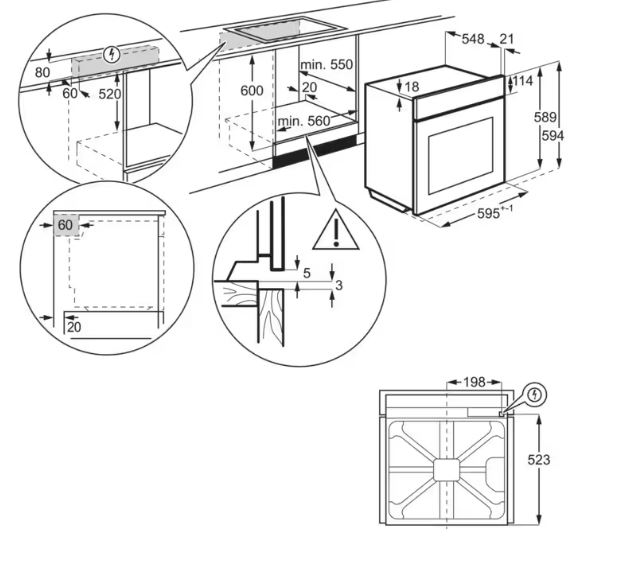 80
60
520
600
min. 550
20
min. 560
548
21
18
114
589
594
$595^{+-1}$
60
20
5
3
198
523