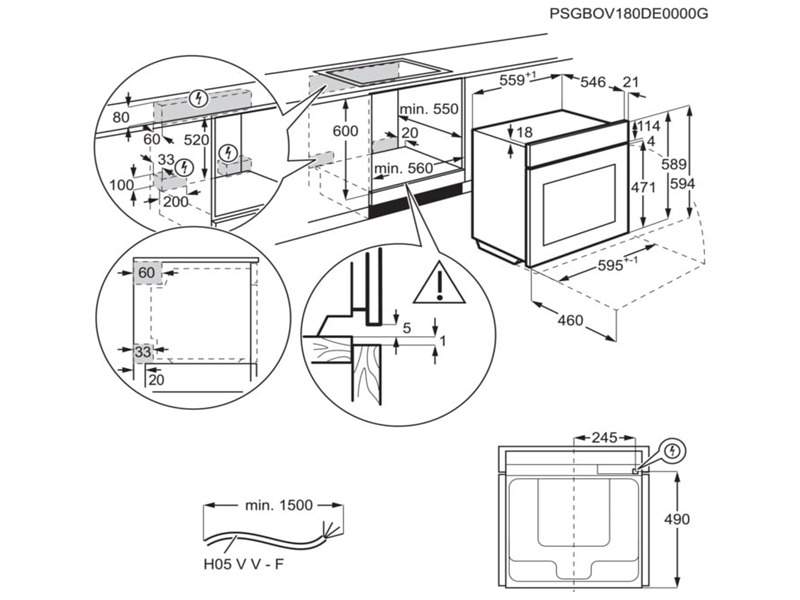 PSGBOV180DE0000G

80
60
520
33
100
200
600
min. 550
20
min. 560
$559^{+1}$
546
21
18
114
4
589
594
471
$595^{+-1}$
460

60
33
20

5
1

245
490

min. 1500
H05 V V - F