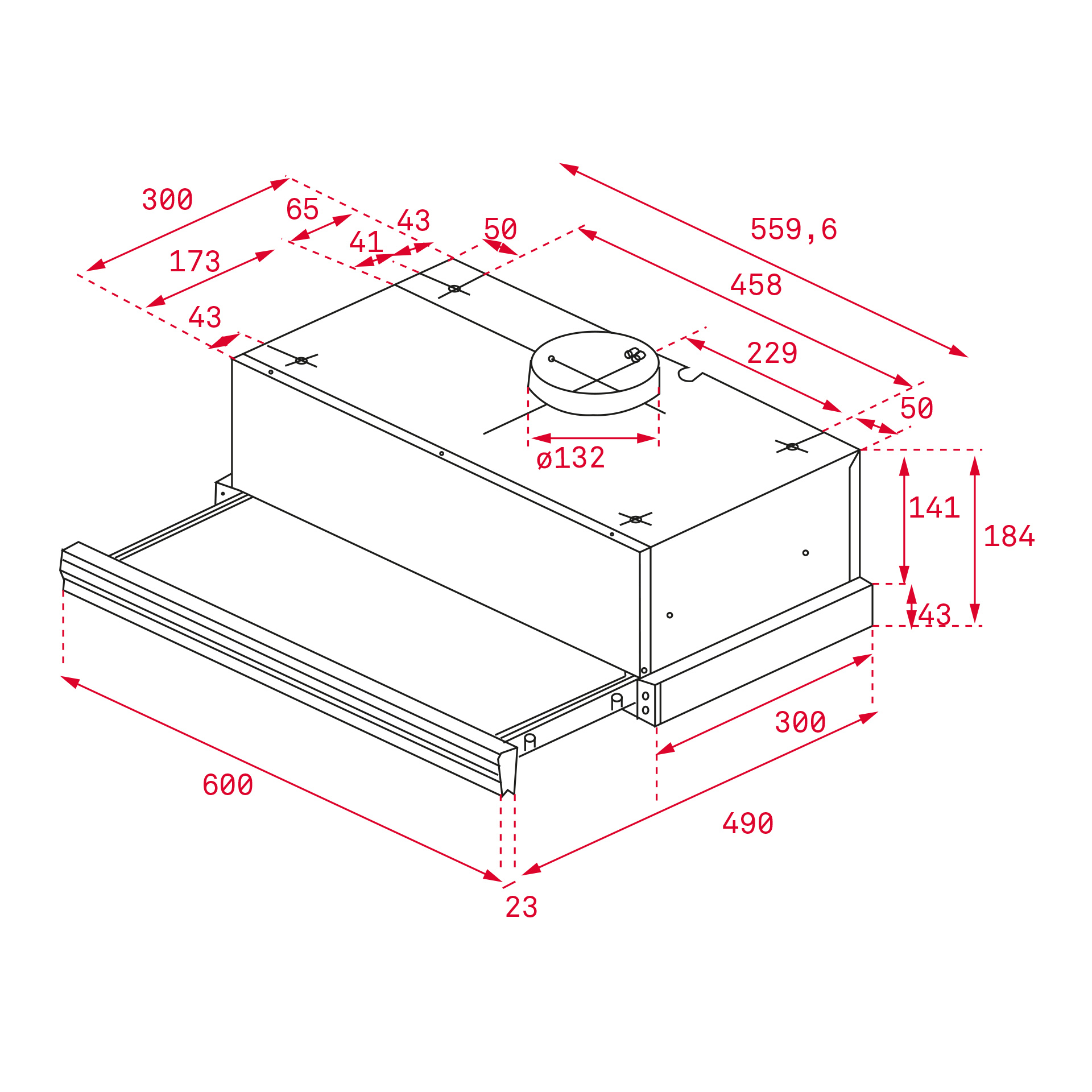 300
65
43
50
559,6
173
41
458
43
229
50
ø132
141
184
43
300
600
490
23