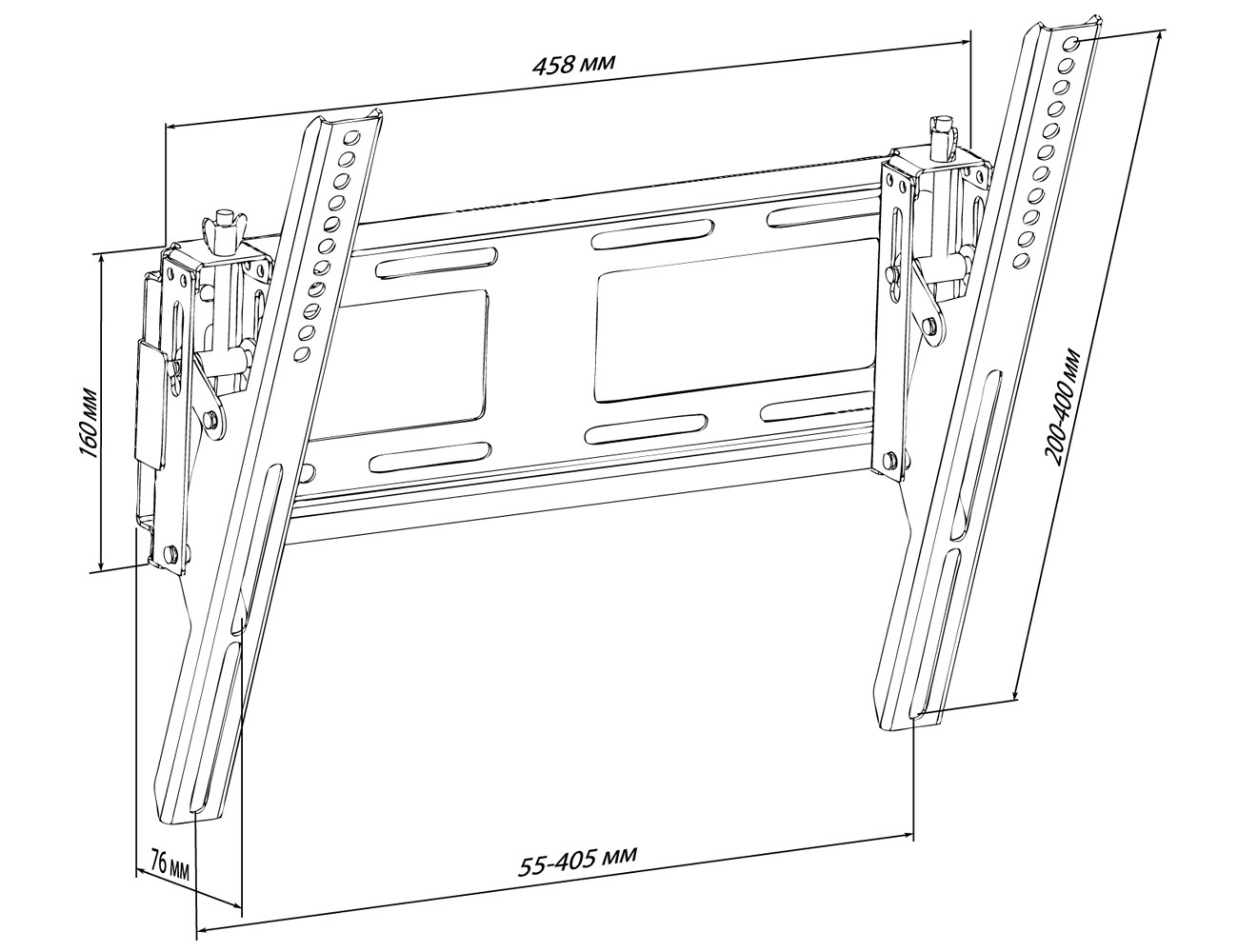 458 мм

160 мм

200-400 мм

76 мм

55-405 мм