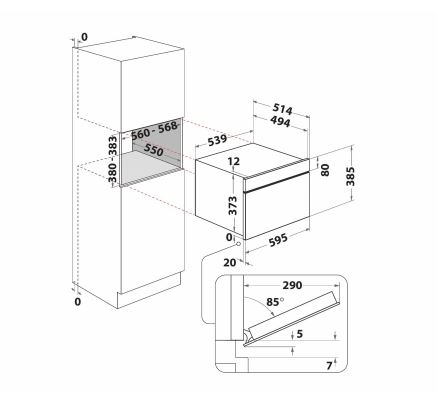 0
560 - 568
550
380 - 383
0
514
494
539
12
80
385
373
0
595
20
290
85°
5
7