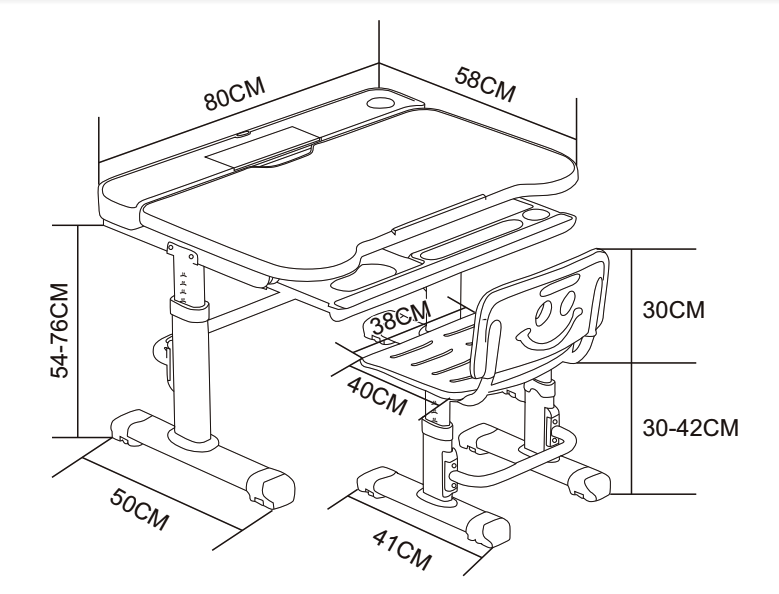 80CM

58CM

54-76CM

38CM

40CM

30CM

30-42CM

50CM

41CM