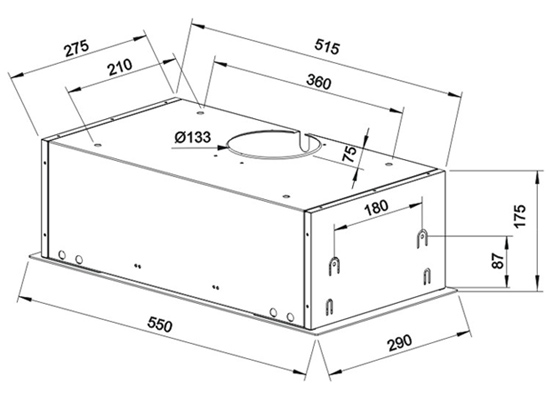 275
210
515
360
Ø133
75
180
175
87
550
290