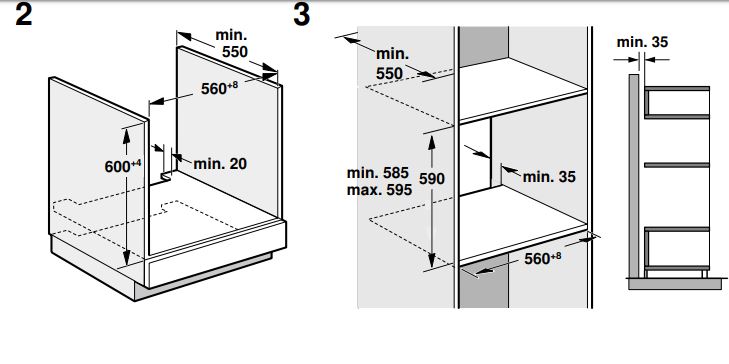 2

min. 550

$560^{+8}$

$600^{+4}$

min. 20

3

min. 550

min. 585
max. 595

590

min. 35

$560^{+8}$

min. 35