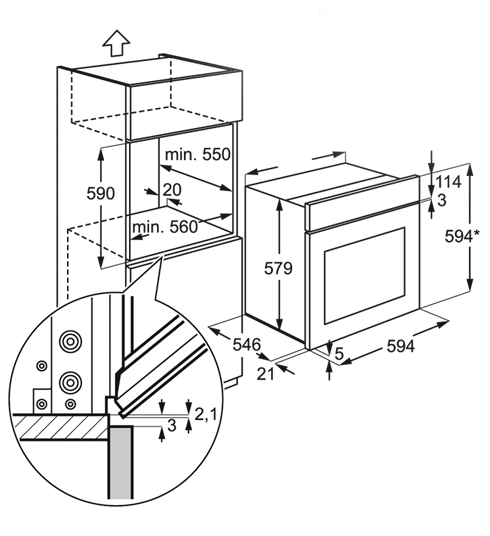 min. 550
590
20
min. 560
114
3
594*
579
546
21
5
594
2,1
3