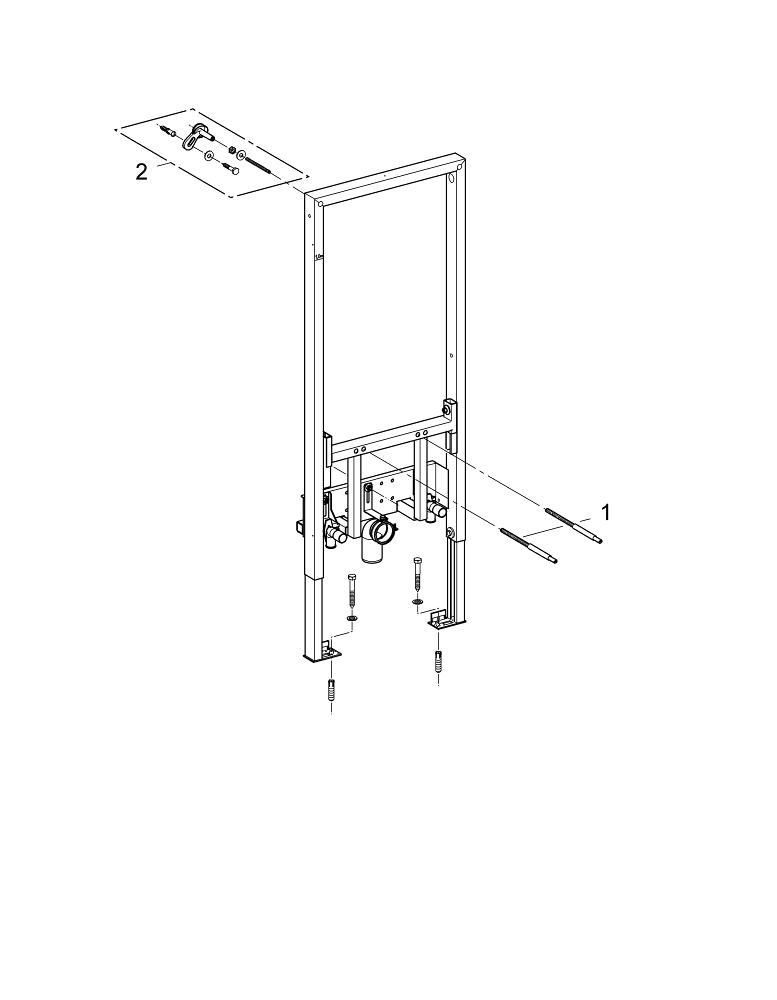 2

1