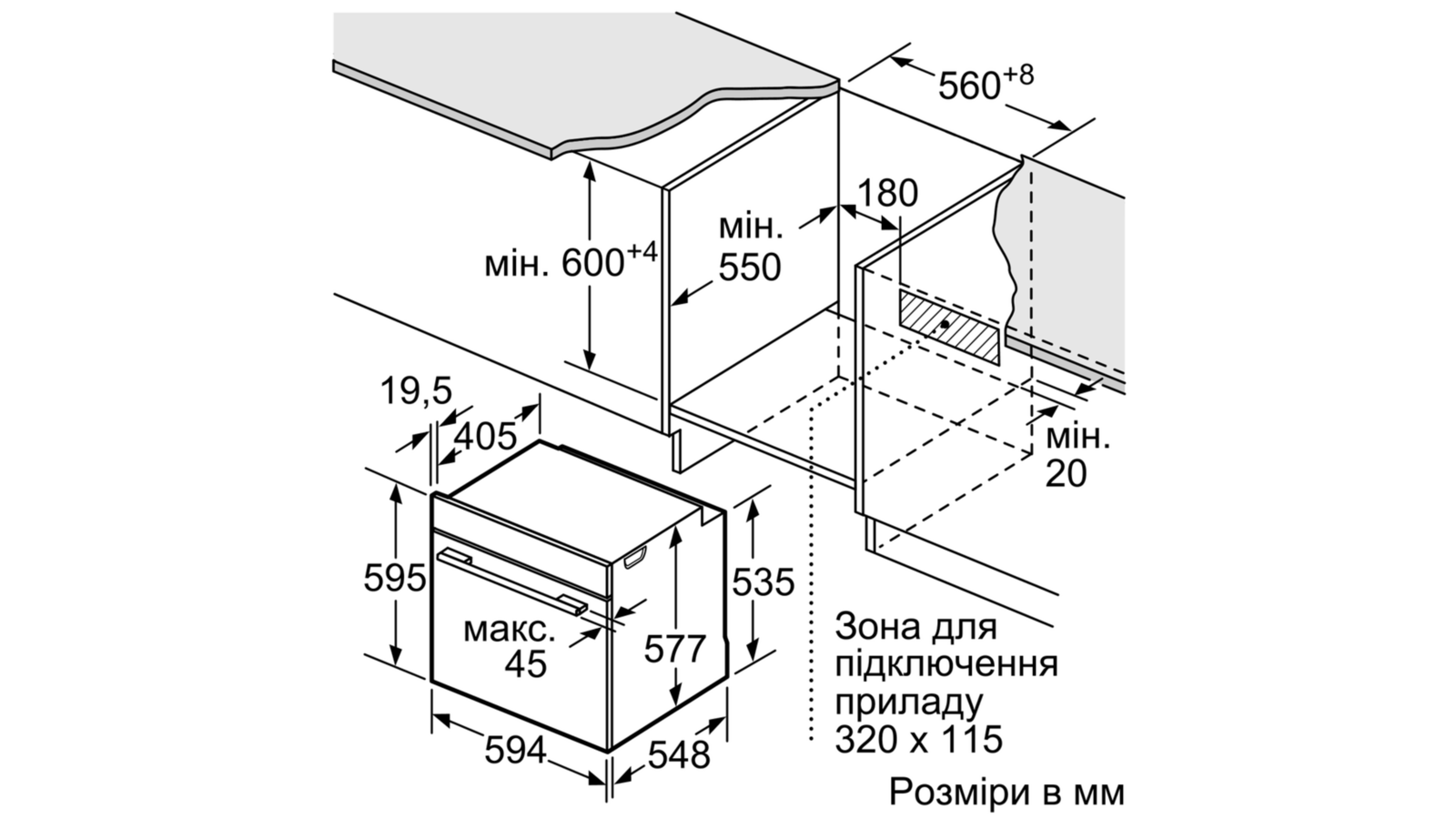 $560^{+8}$

180

мін. $600^{+4}$

мін. 550

19,5

405

мін. 20

595

535

макс. 45

577

594

548

Зона для підключення приладу 320 x 115

Розміри в мм