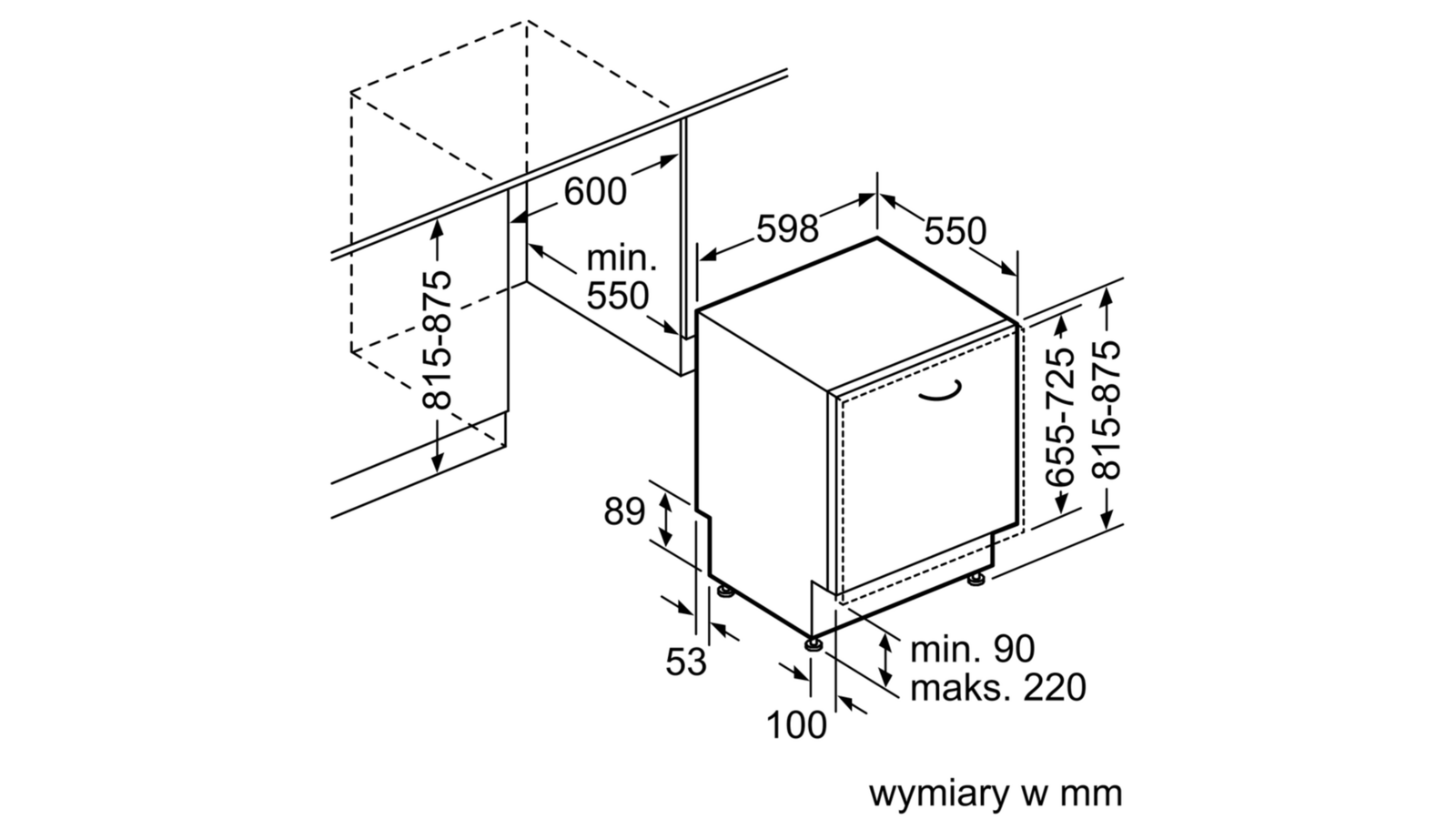 600

815-875

min.
550

598

550

655-725

815-875

89

53

100

min. 90
maks. 220

wymiary w mm