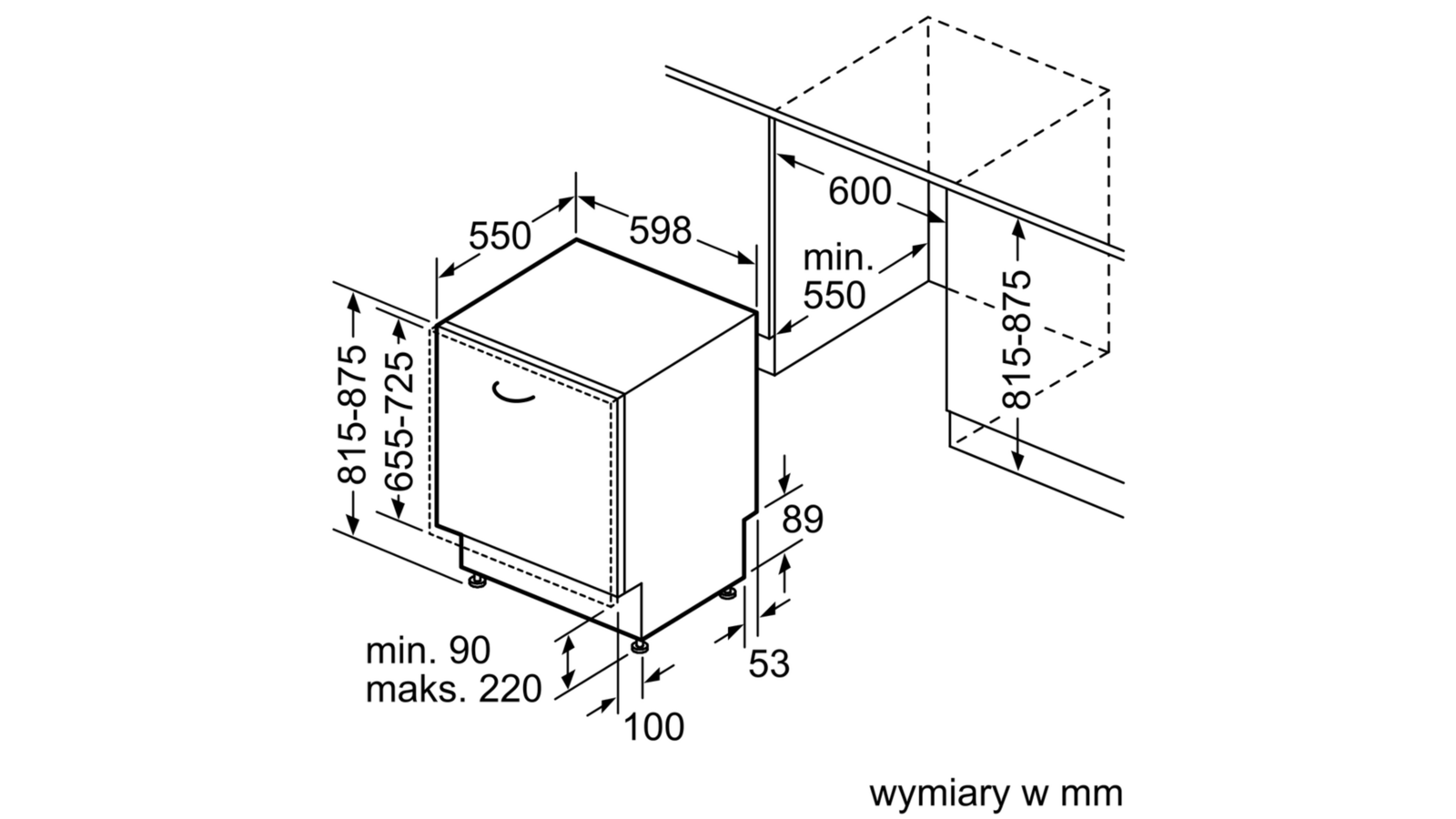 550
598
600
min. 550
815-875
815-875
655-725
89
53
min. 90
maks. 220
100
wymiary w mm